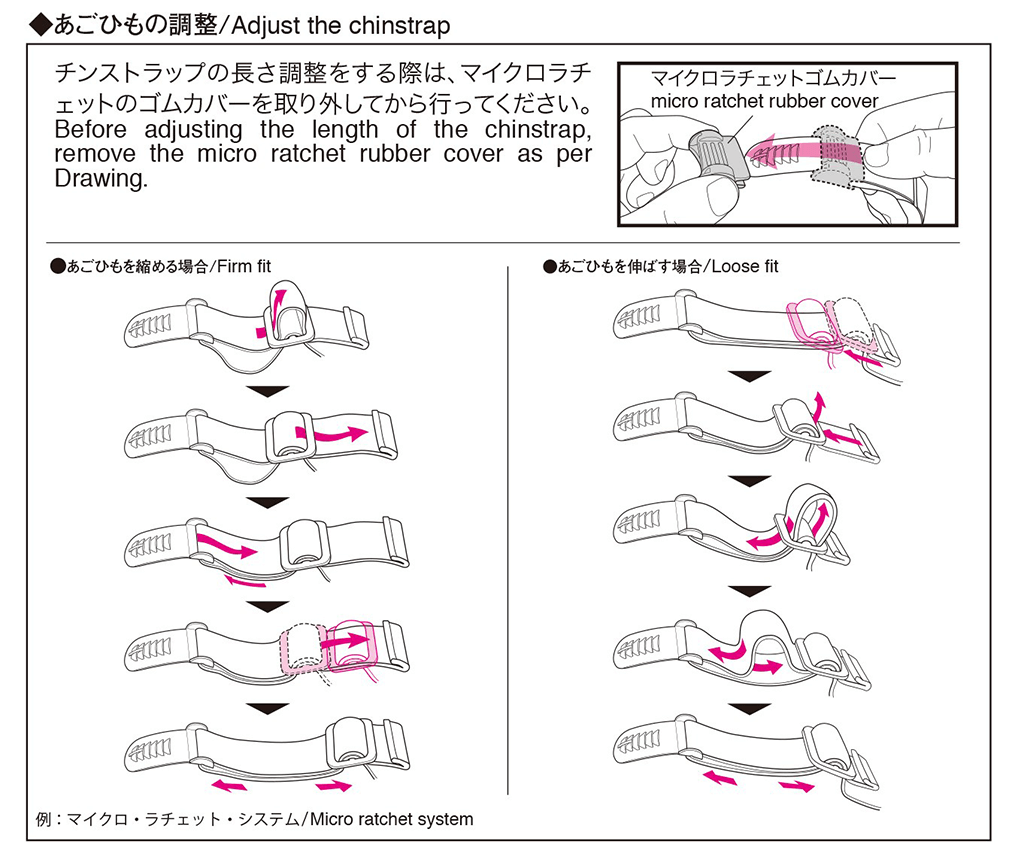 ◆あごひもの調整/Adjust the chinstrap

チンストラップの長さ調整をする際は、マイクロラチェットのゴムカバーを取り外してから行ってください。
Before adjusting the length of the chinstrap, remove the micro ratchet rubber cover as per Drawing.

マイクロラチェットゴムカバー
micro ratchet rubber cover

●あごひもを縮める場合/Firm fit

●あごひもを伸ばす場合/Loose fit

例：マイクロ・ラチェット・システム/Micro ratchet system